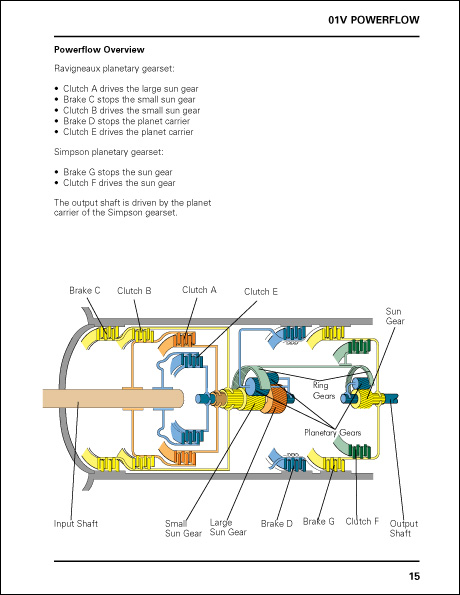 01V POWERFLOW

Powerflow Overview

Ravigneaux planetary gearset:

• Clutch A drives the large sun gear
• Brake C stops the small sun gear
• Clutch B drives the small sun gear
• Brake D stops the planet carrier
• Clutch E drives the planet carrier

Simpson planetary gearset:

• Brake G stops the sun gear
• Clutch F drives the sun gear

The output shaft is driven by the planet carrier of the Simpson gearset.

Brake C
Clutch B
Clutch A
Clutch E
Sun Gear
Ring Gears
Planetary Gears
Input Shaft
Small Sun Gear
Large Sun Gear
Brake D
Brake G
Clutch F
Output Shaft

15