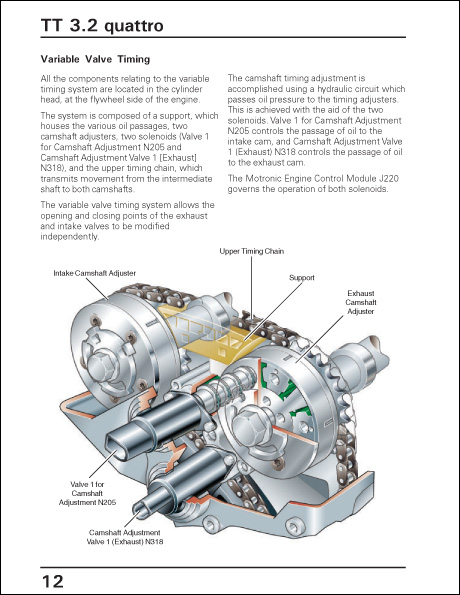 TT 3.2 quattro

Variable Valve Timing

All the components relating to the variable timing system are located in the cylinder head, at the flywheel side of the engine.

The system is composed of a support, which houses the various oil passages, two camshaft adjusters, two solenoids (Valve 1 for Camshaft Adjustment N205 and Camshaft Adjustment Valve 1 [Exhaust] N318), and the upper timing chain, which transmits movement from the intermediate shaft to both camshafts.

The variable valve timing system allows the opening and closing points of the exhaust and intake valves to be modified independently.

The camshaft timing adjustment is accomplished using a hydraulic circuit which passes oil pressure to the timing adjusters. This is achieved with the aid of the two solenoids. Valve 1 for Camshaft Adjustment N205 controls the passage of oil to the intake cam, and Camshaft Adjustment Valve 1 (Exhaust) N318 controls the passage of oil to the exhaust cam.

The Motronic Engine Control Module J220 governs the operation of both solenoids.

Upper Timing Chain

Intake Camshaft Adjuster

Support

Exhaust Camshaft Adjuster

Valve 1 for Camshaft Adjustment N205

Camshaft Adjustment Valve 1 (Exhaust) N318

12