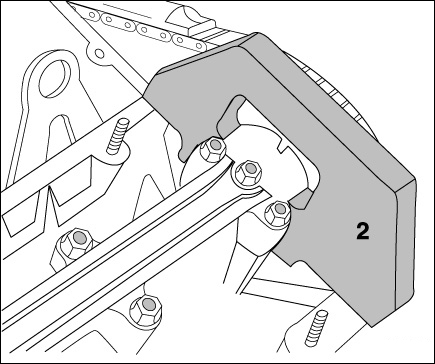 2